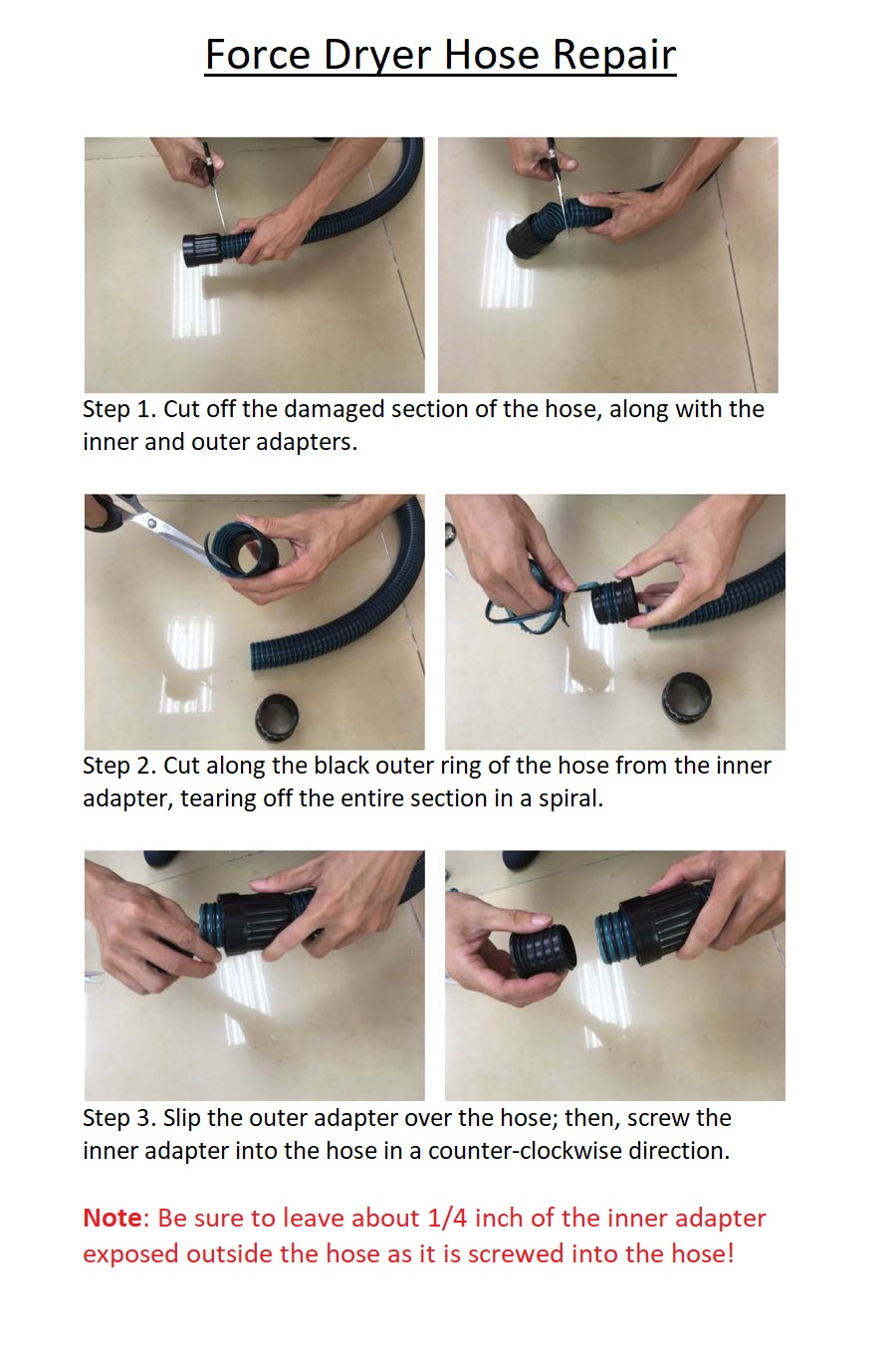 Force Dryer Hose Repair

Step 1. Cut off the damaged section of the hose, along with the inner and outer adapters.

Step 2. Cut along the black outer ring of the hose from the inner adapter, tearing off the entire section in a spiral.

Step 3. Slip the outer adapter over the hose; then, screw the inner adapter into the hose in a counter-clockwise direction.

Note: Be sure to leave about 1/4 inch of the inner adapter exposed outside the hose as it is screwed into the hose!