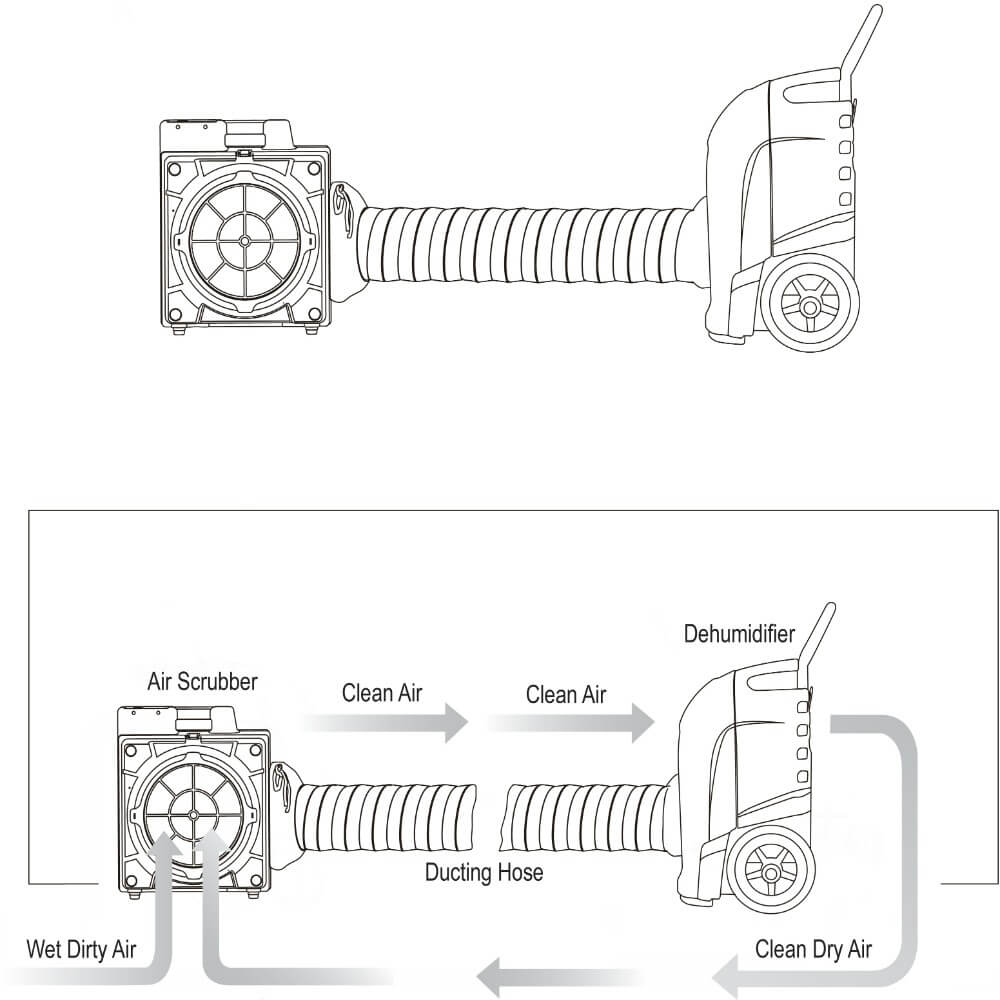 Dehumidifier

Air Scrubber

Clean Air

Clean Air

Ducting Hose

Wet Dirty Air

Clean Dry Air